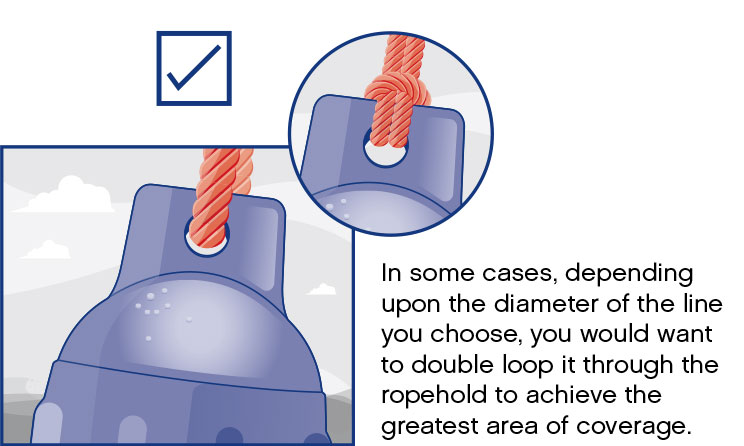 In some cases, depending upon the diameter of the line you choose, you would want to double loop it through the ropehold to achieve the greatest area of coverage.