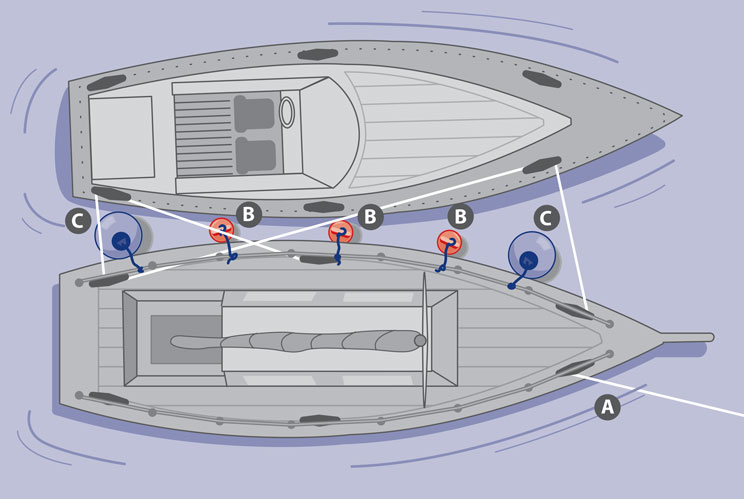 C
B
B
B
C
A